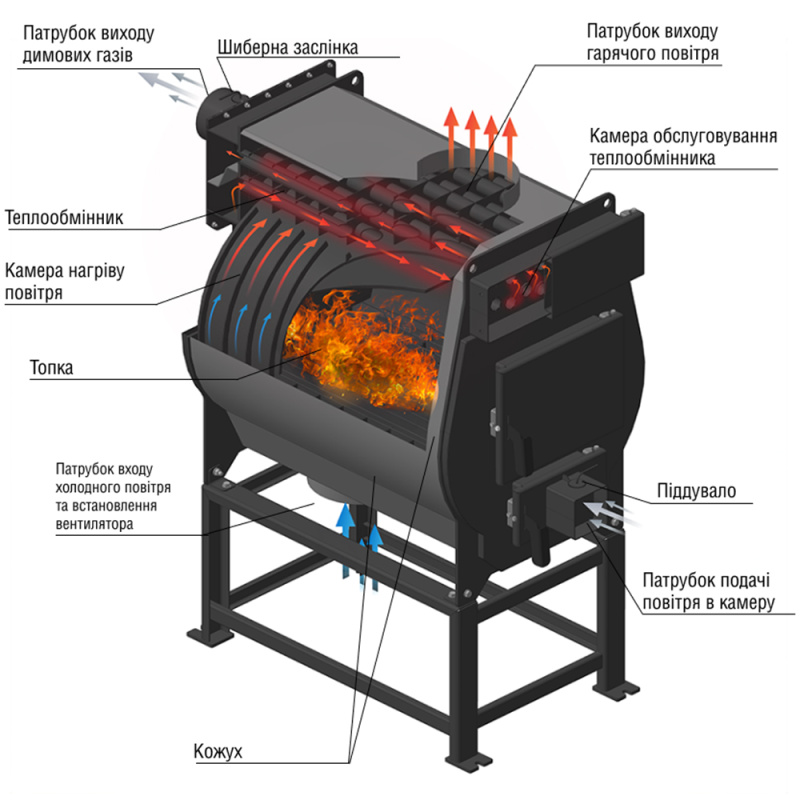 Патрубок виходу димових газів

Шиберна заслінка

Патрубок виходу гарячого повітря

Камера обслуговування теплообмінника

Теплообмінник

Камера нагріву повітря

Топка

Патрубок входу холодного повітря та встановлення вентилятора

Піддувало

Патрубок подачі повітря в камеру

Кожух