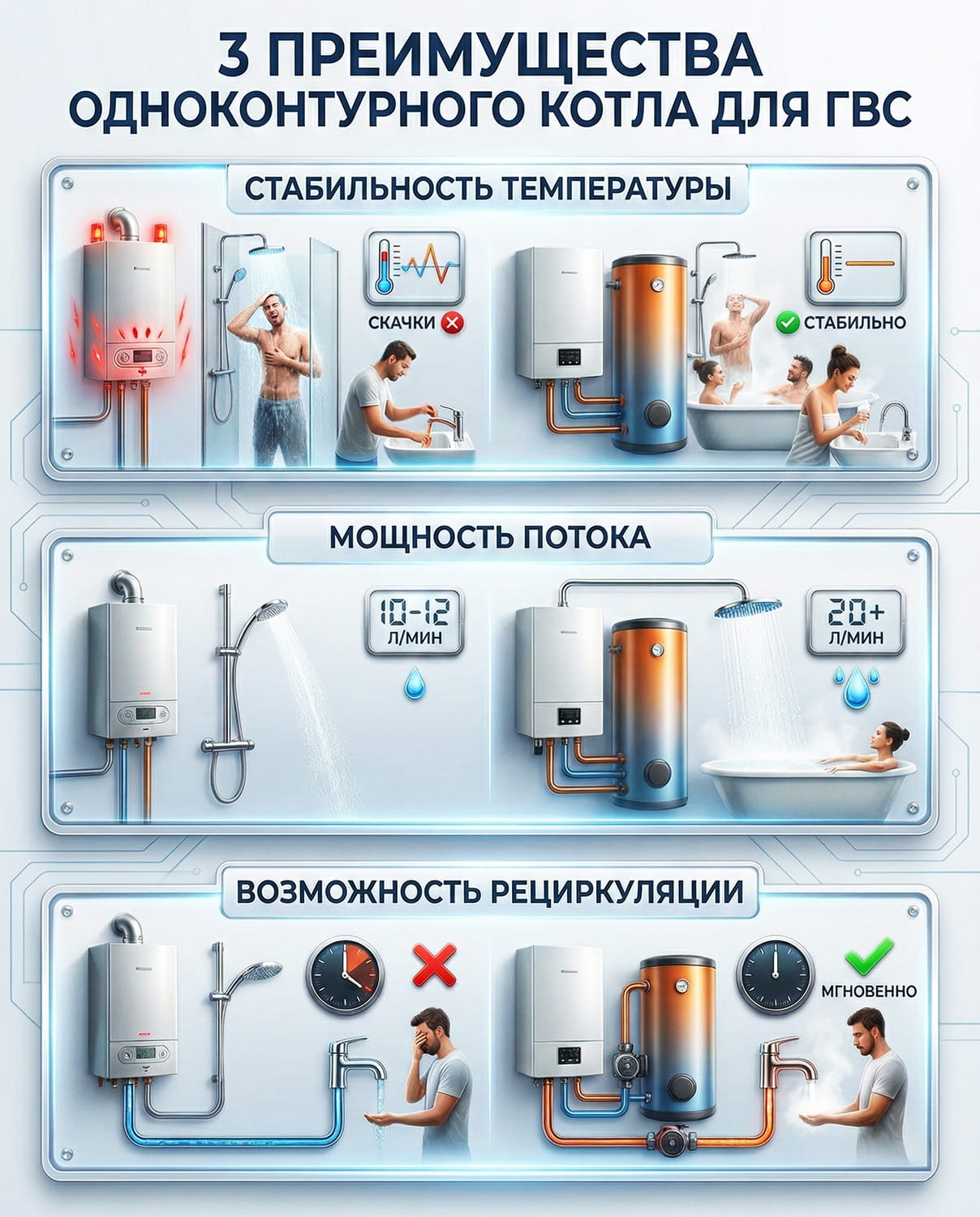 3 ПРЕИМУЩЕСТВА ОДНОКОНТУРНОГО КОТЛА ДЛЯ ГВС

СТАБИЛЬНОСТЬ ТЕМПЕРАТУРЫ

СКАЧКИ

СТАБИЛЬНО

МОЩНОСТЬ ПОТОКА

10-12 Л/МИН

20+ Л/МИН

ВОЗМОЖНОСТЬ РЕЦИРКУЛЯЦИИ

МГНОВЕННО