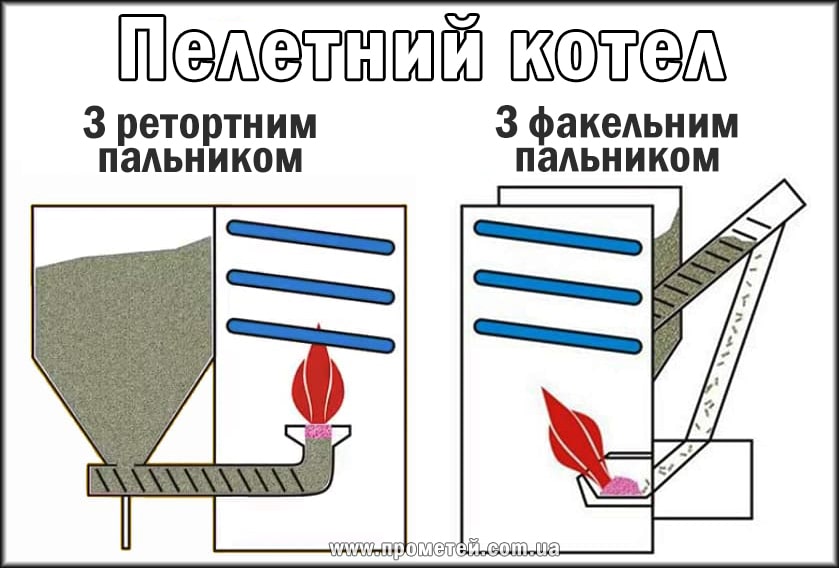 Пелетний котел

З ретортним пальником

З факельним пальником

www.прометей.com.ua