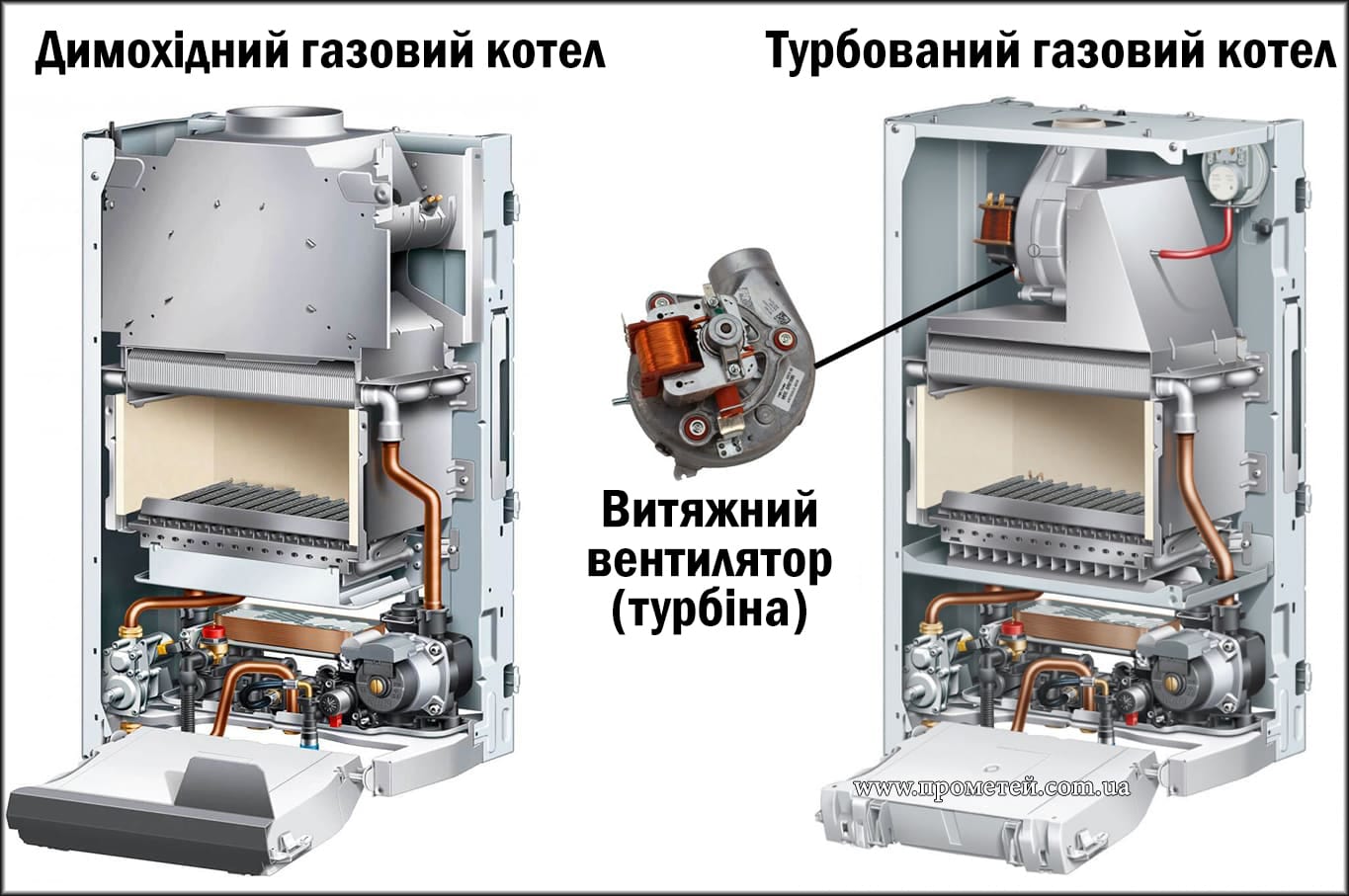 Димохідний газовий котел

Турбований газовий котел

Витяжний вентилятор (турбіна)

www.прометей.com.ua