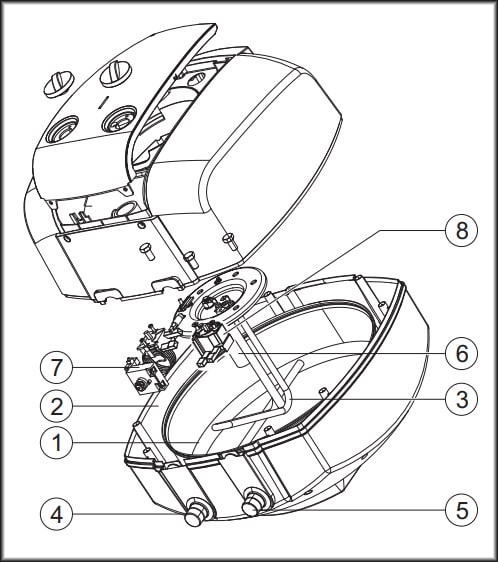 8
6
7
3
2
1
4
5