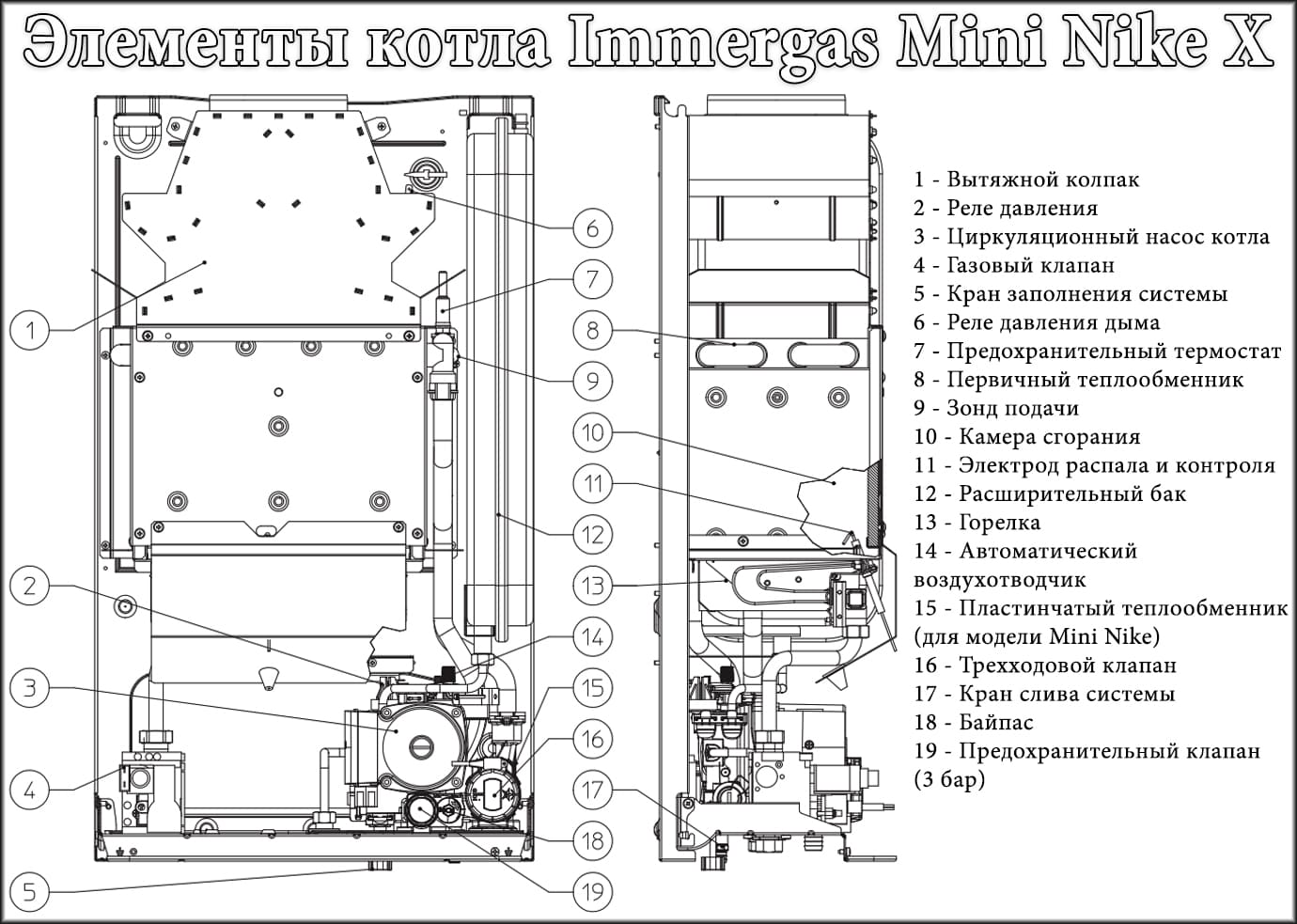 Элементы котла Immergas Mini Nike X

1
2
3
4
5
6
7
8
9
10
11
12
13
14
15
16
17
18
19

1 - Вытяжной колпак
2 - Реле давления
3 - Циркуляционный насос котла
4 - Газовый клапан
5 - Кран заполнения системы
6 - Реле давления дыма
7 - Предохранительный термостат
8 - Первичный теплообменник
9 - Зонд подачи
10 - Камера сгорания
11 - Электрод распала и контроля
12 - Расширительный бак
13 - Горелка
14 - Автоматический воздухотводчик
15 - Пластинчатый теплообменник (для модели Mini Nike)
16 - Трехходовой клапан
17 - Кран слива системы
18 - Байпас
19 - Предохранительный клапан (3 бар)