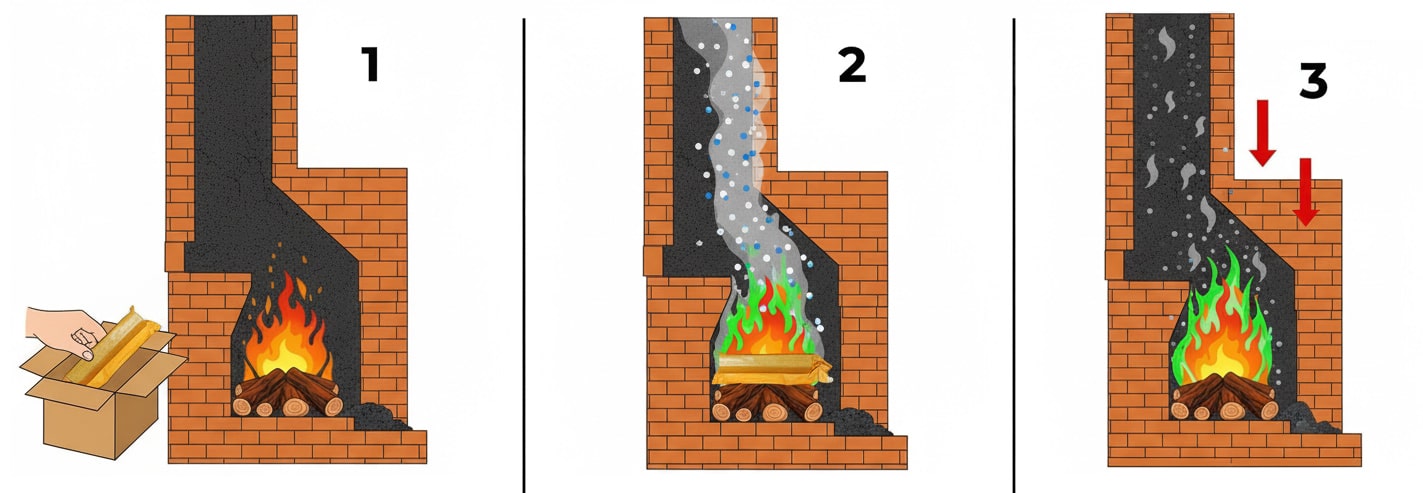 1

2

3