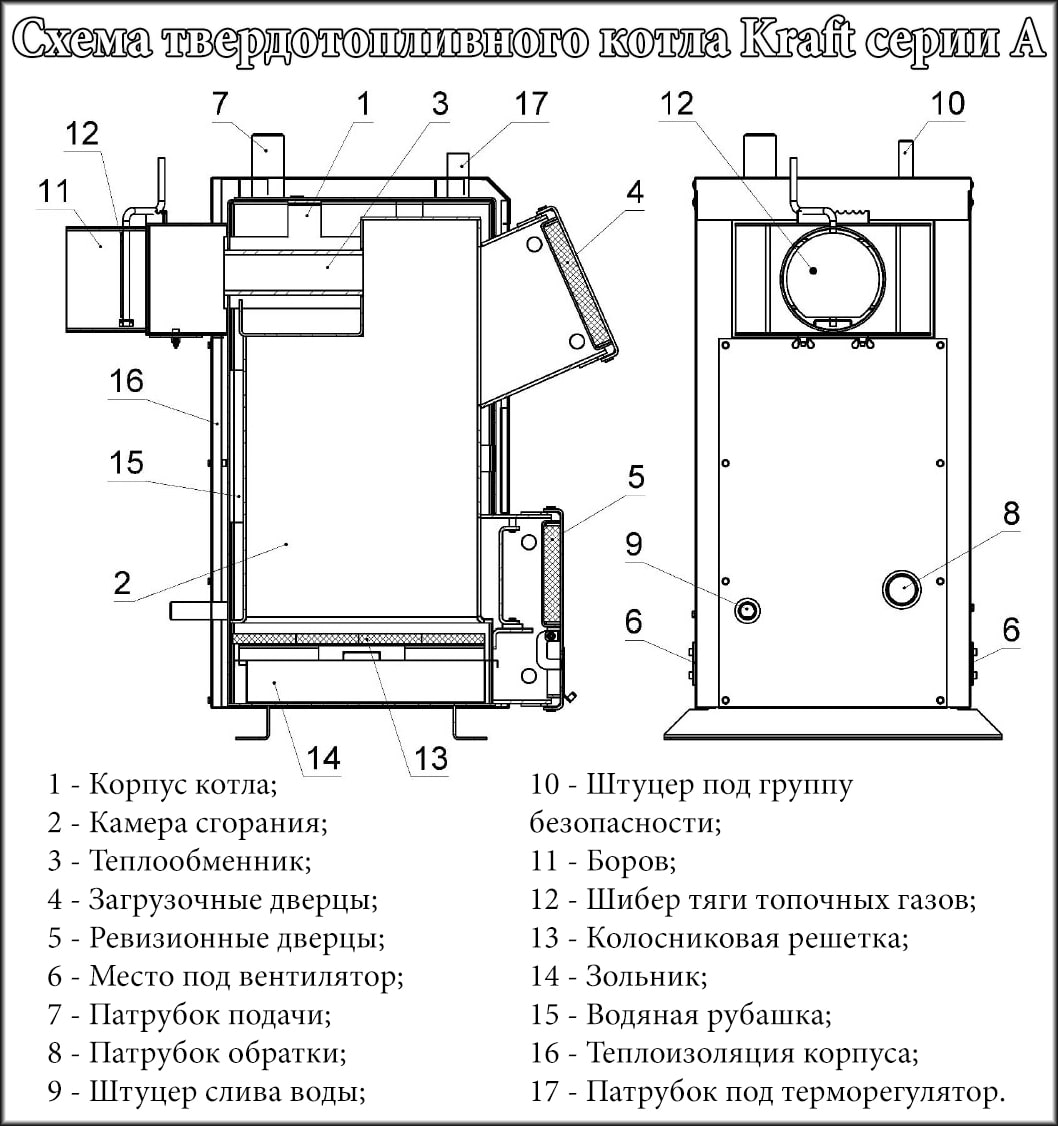 Схема твердотопливного котла Kraft серии А

7
1
3
17
12
11
4
16
15
5
2
14
13
12
10
8
9
6
6

1 - Корпус котла;
2 - Камера сгорания;
3 - Теплообменник;
4 - Загрузочные дверцы;
5 - Ревизионные дверцы;
6 - Место под вентилятор;
7 - Патрубок подачи;
8 - Патрубок обратки;
9 - Штуцер слива воды;

10 - Штуцер под группу безопасности;
11 - Боров;
12 - Шибер тяги топочных газов;
13 - Колосниковая решетка;
14 - Зольник;
15 - Водяная рубашка;
16 - Теплоизоляция корпуса;
17 - Патрубок под терморегулятор.