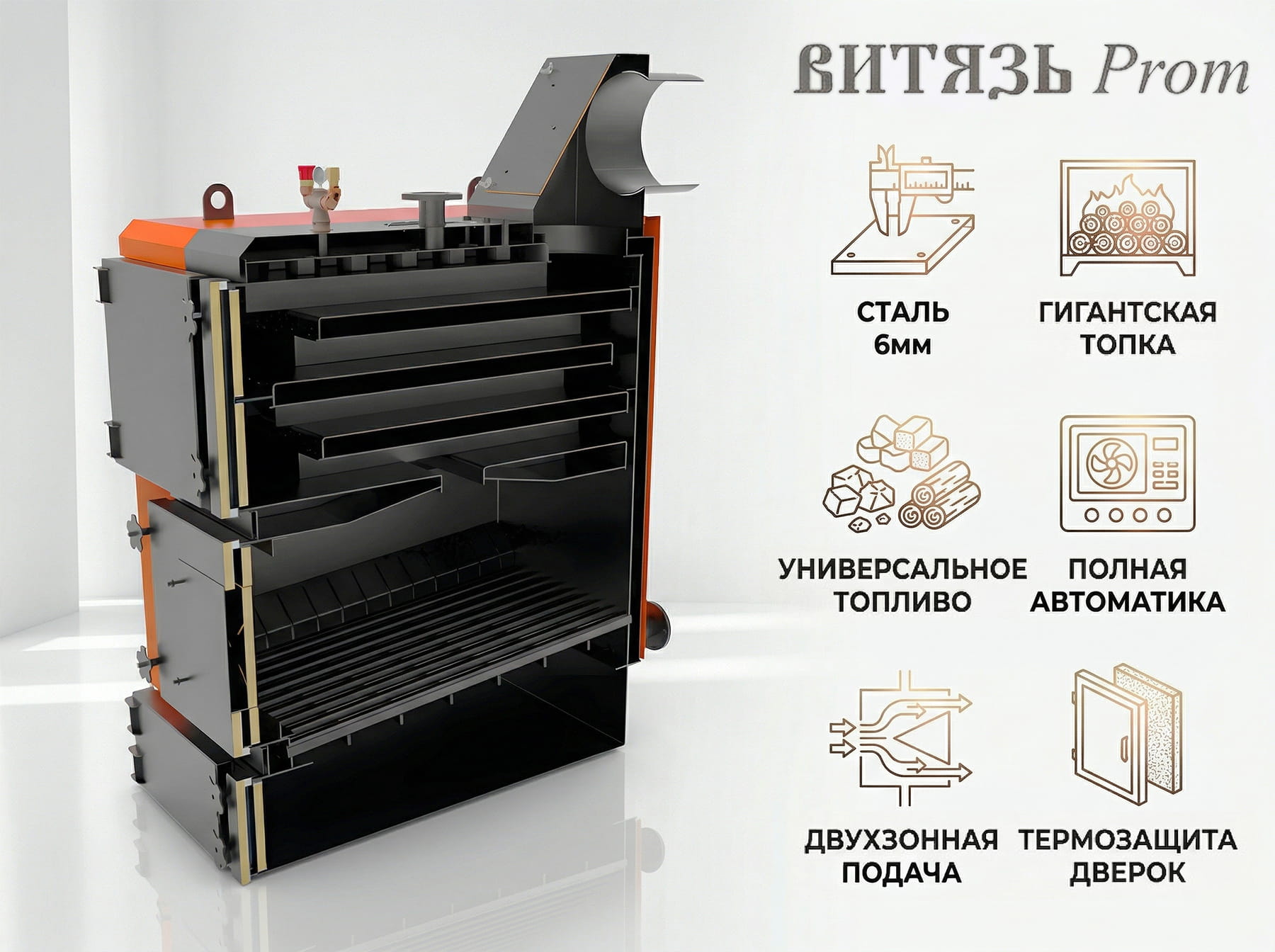 ВИТЯЗЬ Prom

СТАЛЬ 6мм

ГИГАНТСКАЯ ТОПКА

УНИВЕРСАЛЬНОЕ ТОПЛИВО

ПОЛНАЯ АВТОМАТИКА

ДВУХЗОННАЯ ПОДАЧА

ТЕРМОЗАЩИТА ДВЕРОК