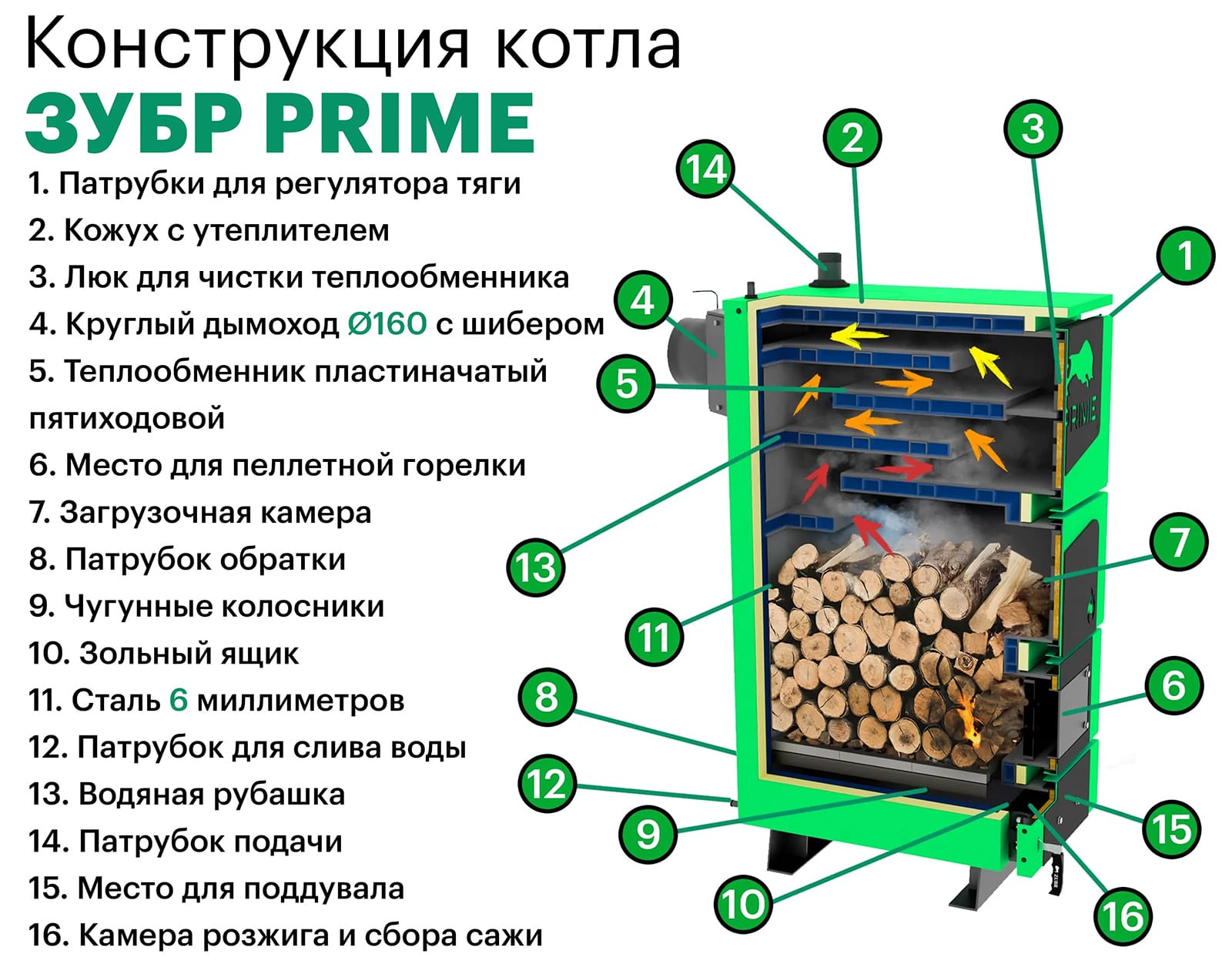 Конструкция котла
ЗУБР PRIME

1. Патрубки для регулятора тяги
2. Кожух с утеплителем
3. Люк для чистки теплообменника
4. Круглый дымоход Ø160 с шибером
5. Теплообменник пластиначатый пятиходовой
6. Место для пеллетной горелки
7. Загрузочная камера
8. Патрубок обратки
9. Чугунные колосники
10. Зольный ящик
11. Сталь 6 миллиметров
12. Патрубок для слива воды
13. Водяная рубашка
14. Патрубок подачи
15. Место для поддувала
16. Камера розжига и сбора сажи

14
2
3
1
4
5
PRIME
13
7
11
8
6
12
9
15
10
16